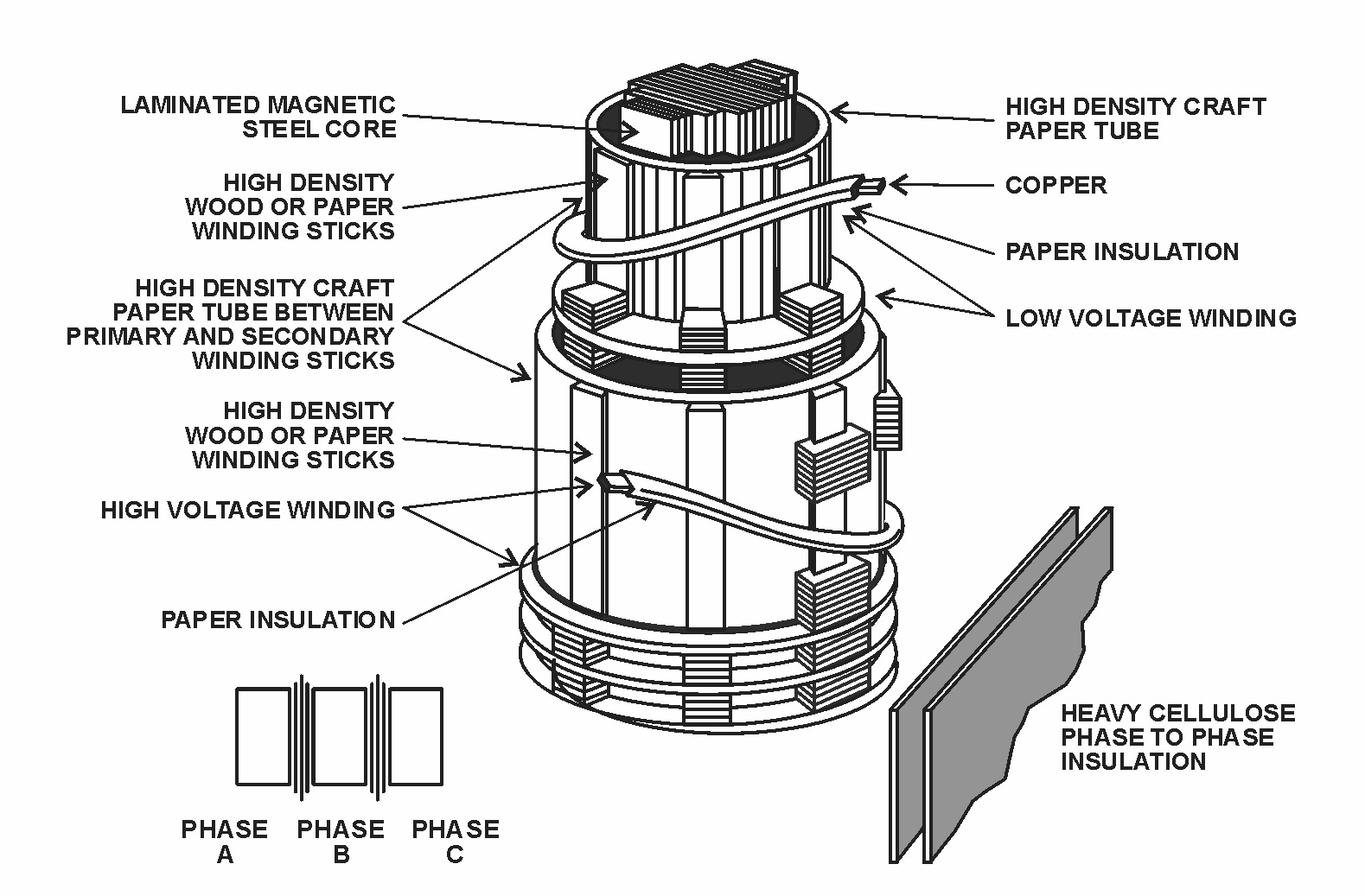 LAMINATED MAGNETIC STEEL CORE

HIGH DENSITY WOOD OR PAPER WINDING STICKS

HIGH DENSITY CRAFT PAPER TUBE BETWEEN PRIMARY AND SECONDARY WINDING STICKS

HIGH DENSITY WOOD OR PAPER WINDING STICKS

HIGH VOLTAGE WINDING

PAPER INSULATION

HIGH DENSITY CRAFT PAPER TUBE

COPPER

PAPER INSULATION

LOW VOLTAGE WINDING

HEAVY CELLULOSE PHASE TO PHASE INSULATION

PHASE A

PHASE B

PHASE C