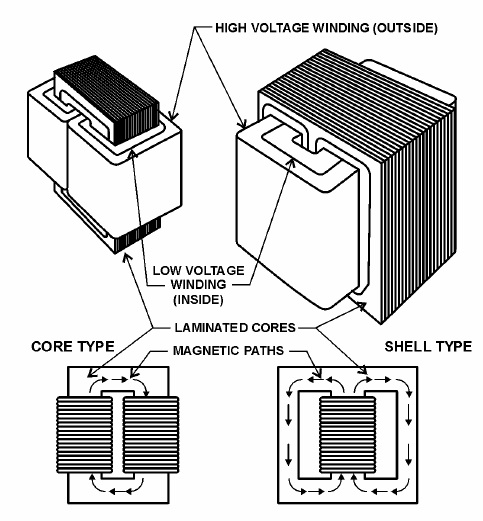 HIGH VOLTAGE WINDING (OUTSIDE)

LOW VOLTAGE WINDING (INSIDE)

LAMINATED CORES

CORE TYPE

MAGNETIC PATHS

SHELL TYPE